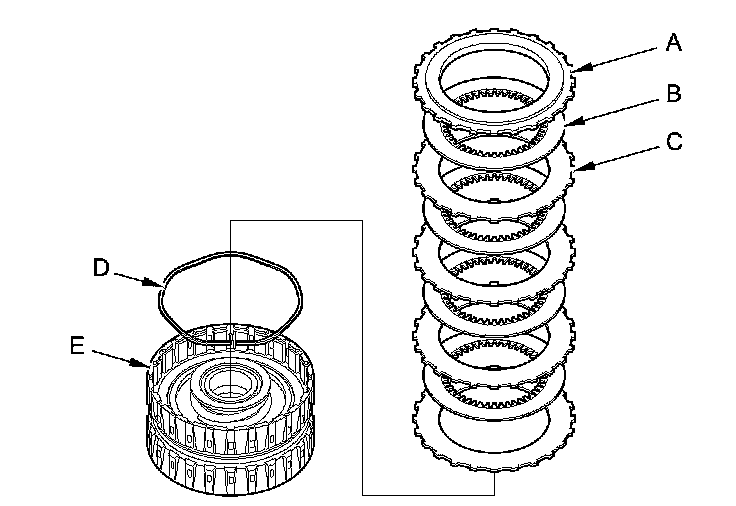 A
B
C
D
E