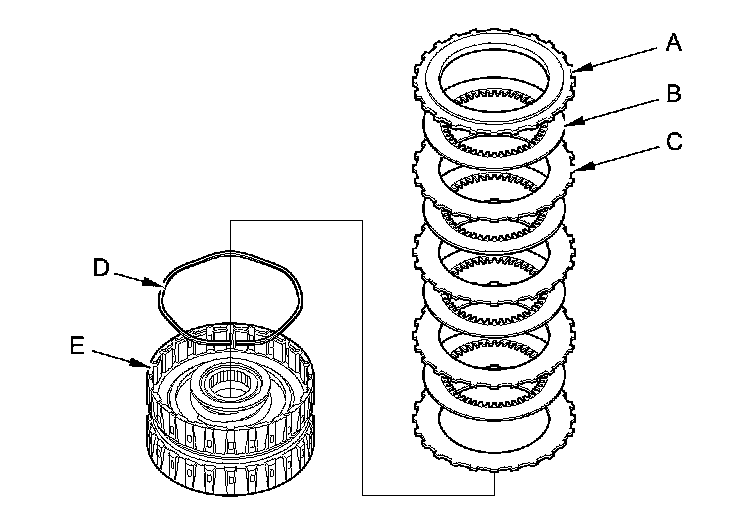 A
B
C
D
E