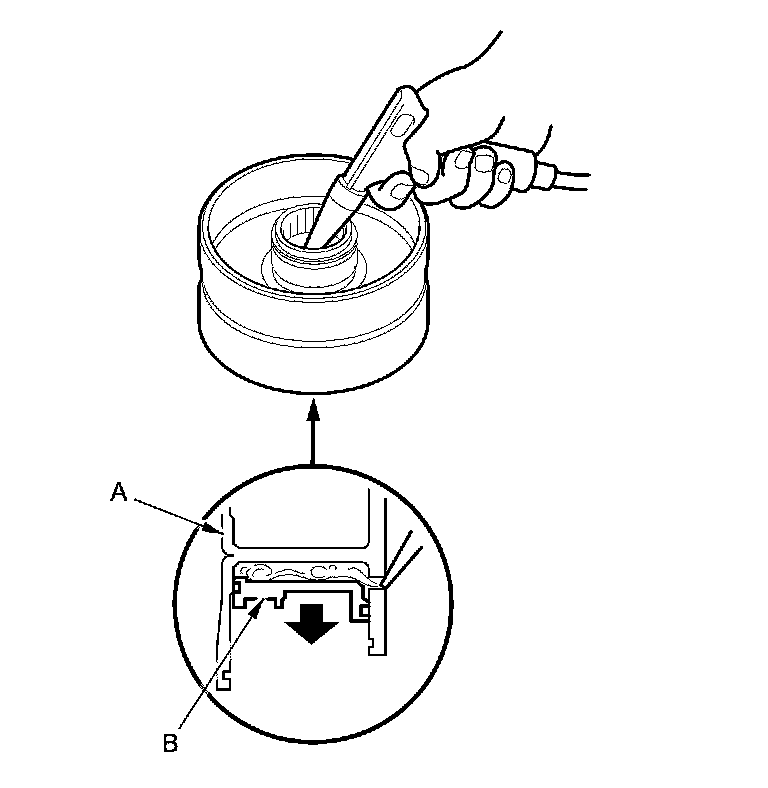 A

B