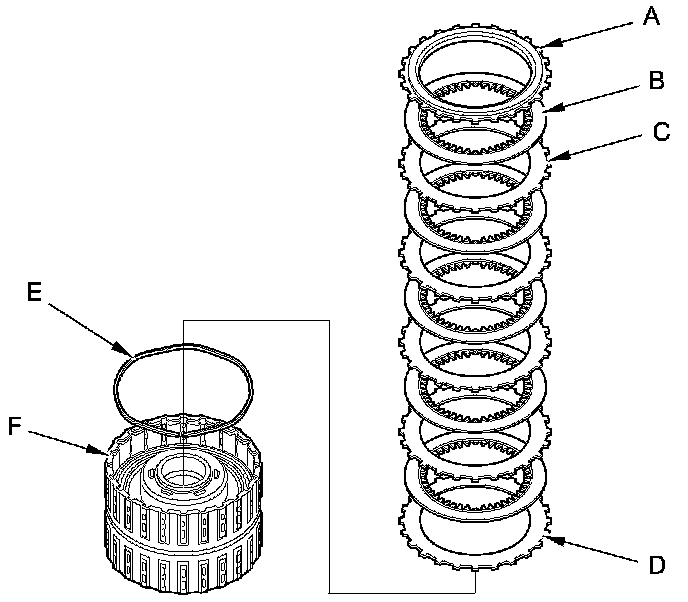 A
B
C
E
F
D