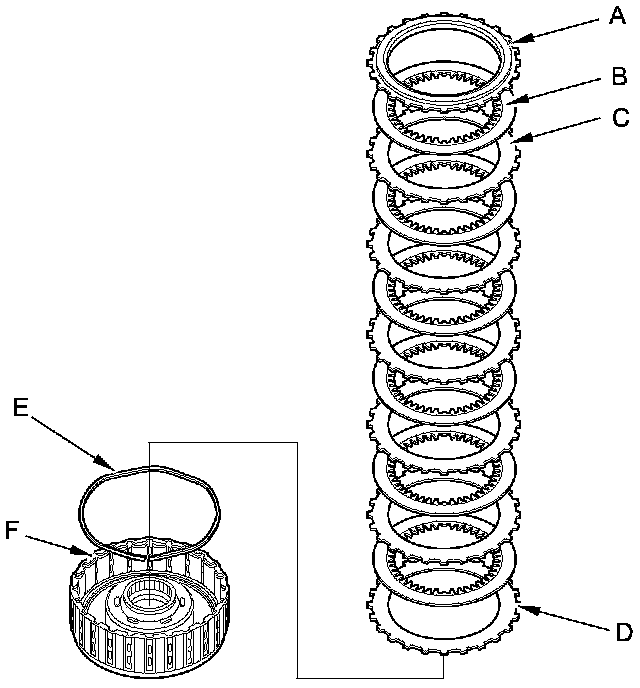 A
B
C
E
F
D