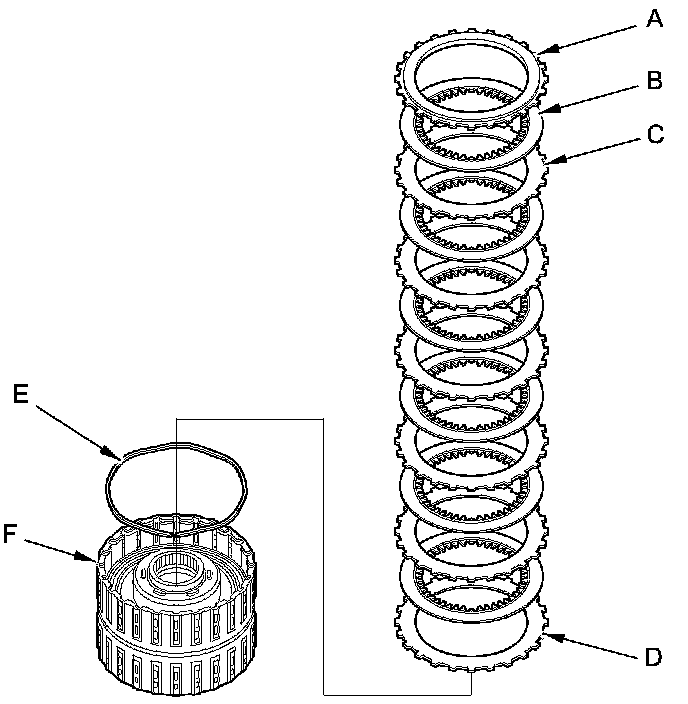 A
B
C
E
F
D