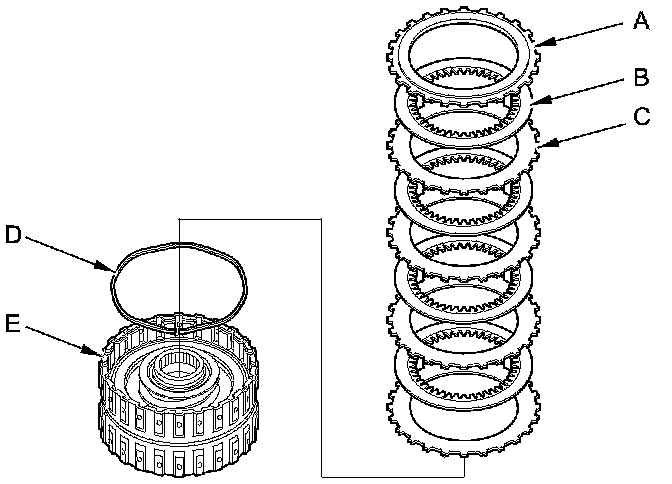 A
B
C
D
E