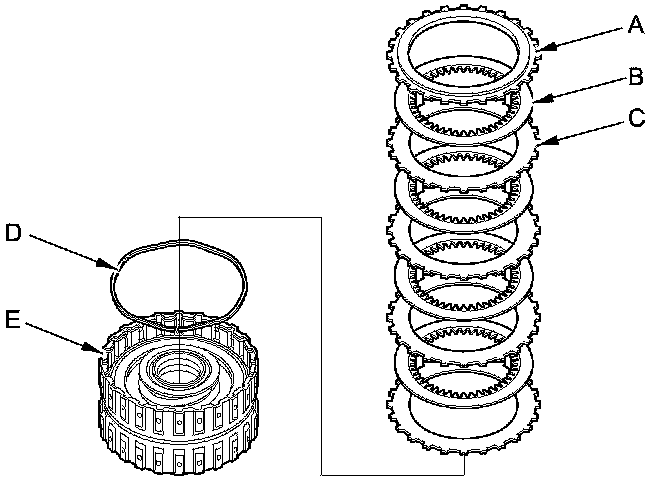 A
B
C
D
E