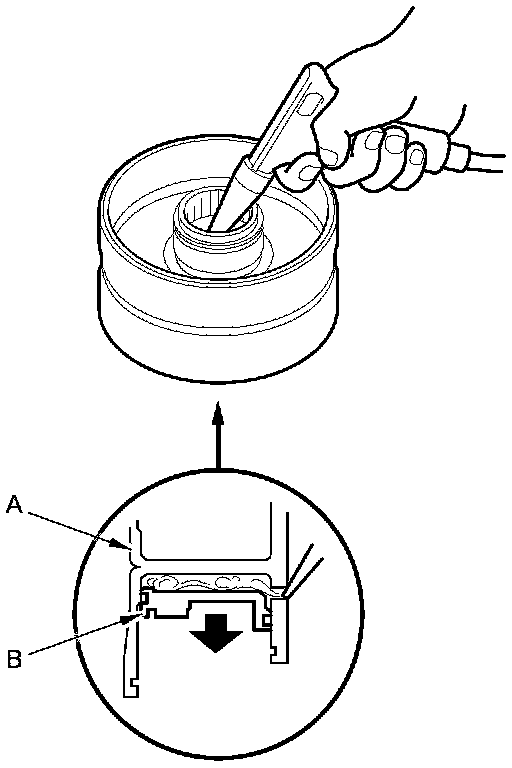 A

B