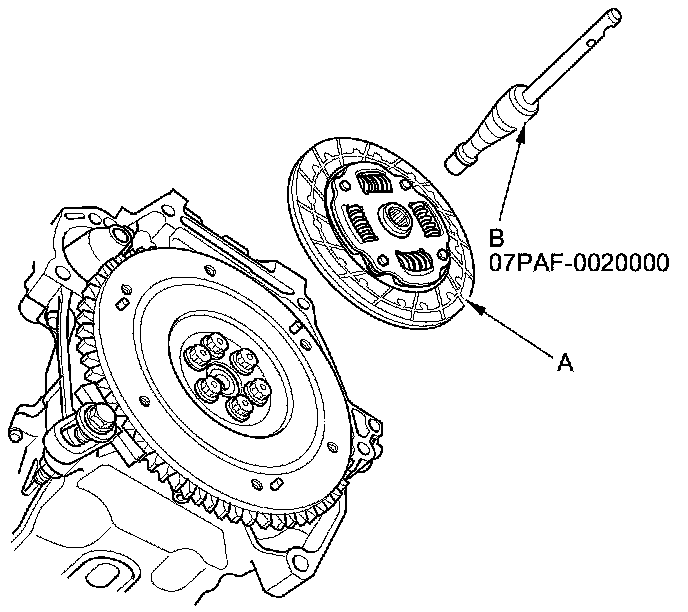 B
07PAF-0020000

A