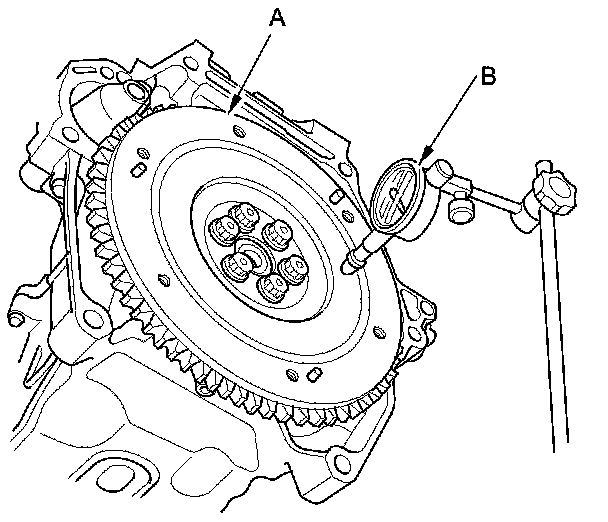 A

B