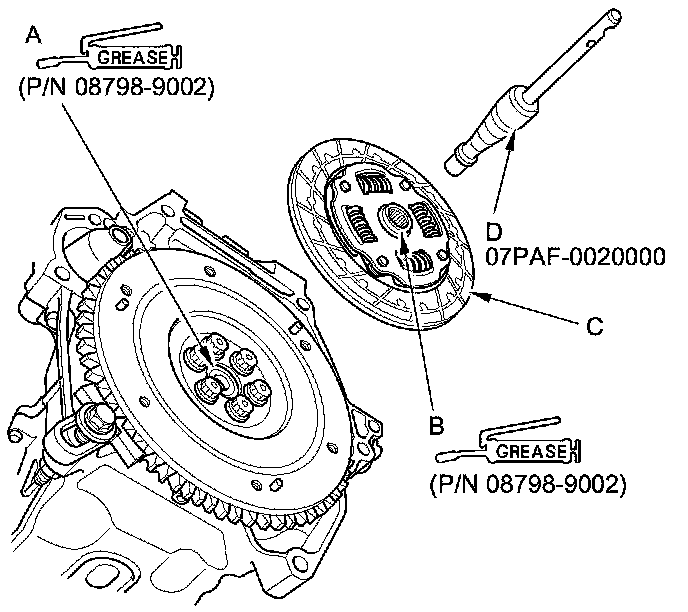 A
GREASE
(P/N 08798-9002)

D
07PAF-0020000

C

B
GREASE
(P/N 08798-9002)