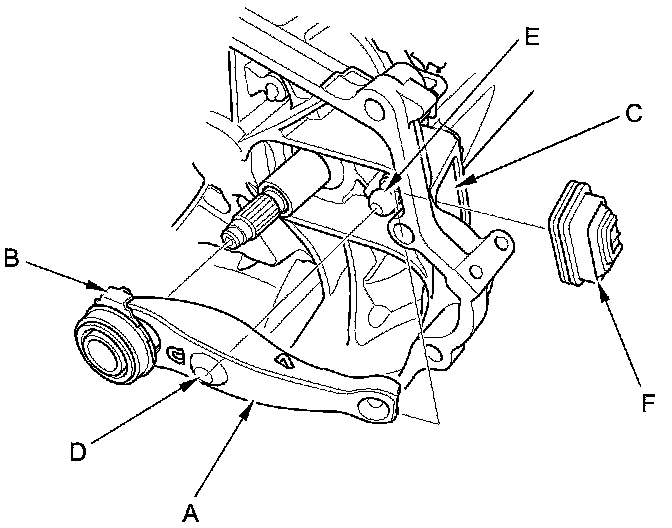 E
C
B
F
D
A