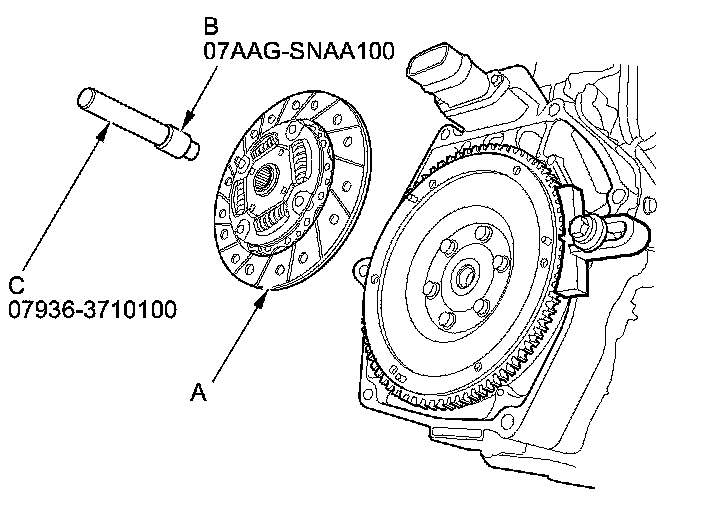 B
07AAG-SNAA100

C
07936-3710100

A