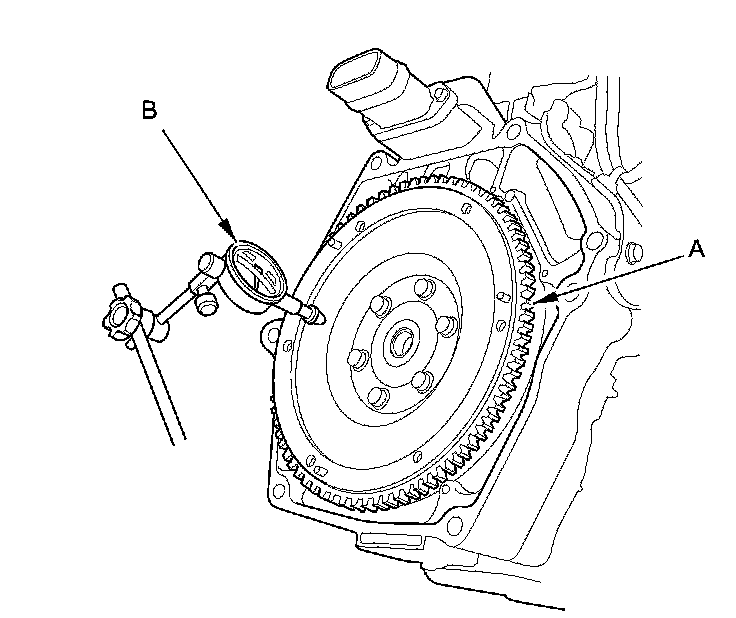 B

A