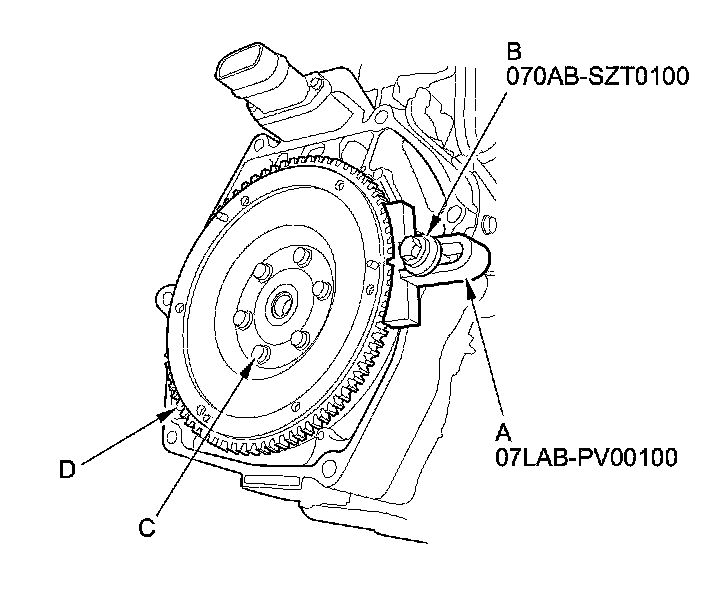 B
070AB-SZT0100

A
07LAB-PV00100

D

C