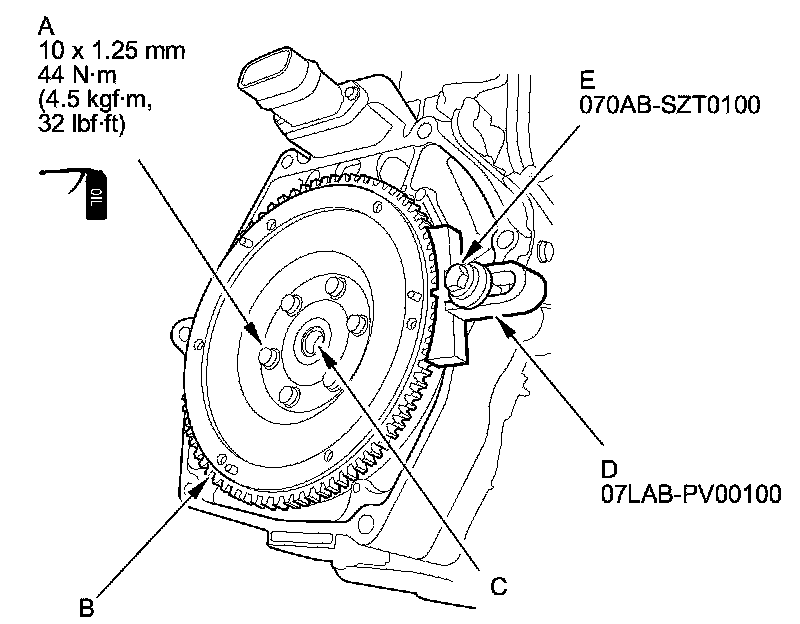 A
10 x 1.25 mm
44 N·m
(4.5 kgf·m,
32 lbf·ft)

OIL

E
070AB-SZT0100

D
07LAB-PV00100

C

B