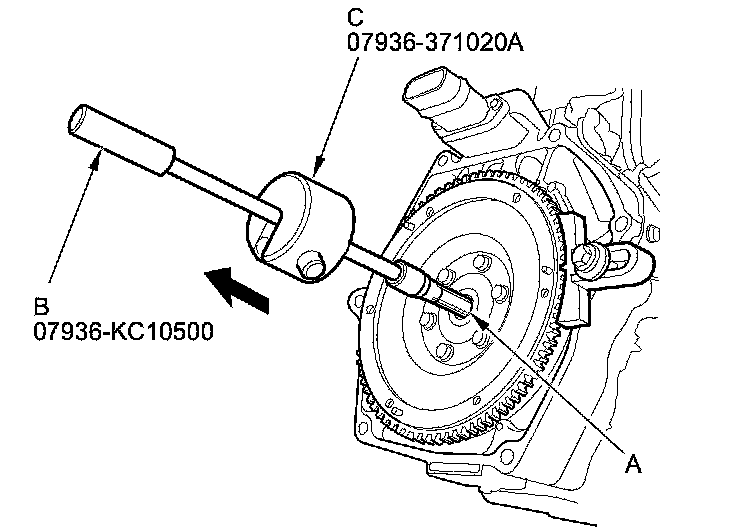 C
07936-371020A

B
07936-KC10500

A