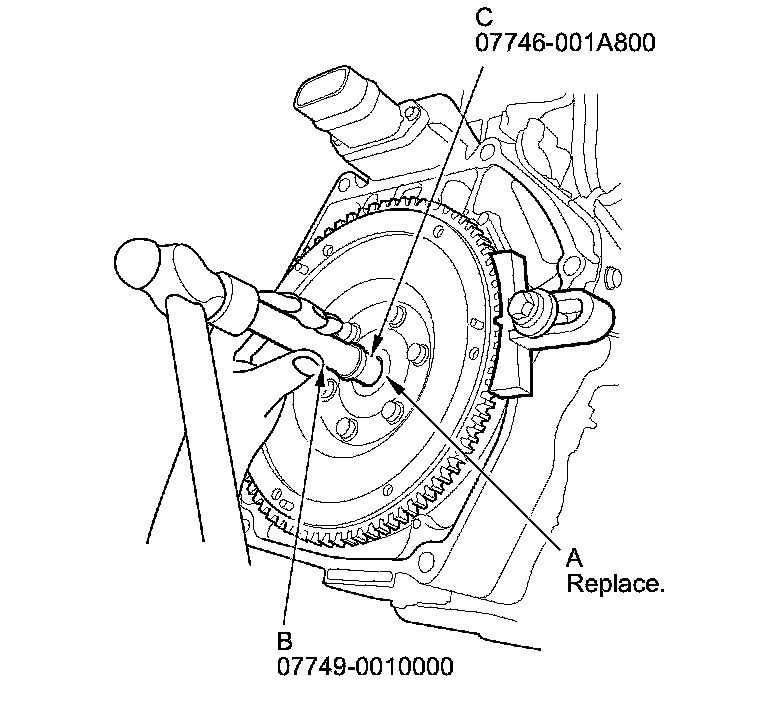 C
07746-001A800

A
Replace.

B
07749-0010000