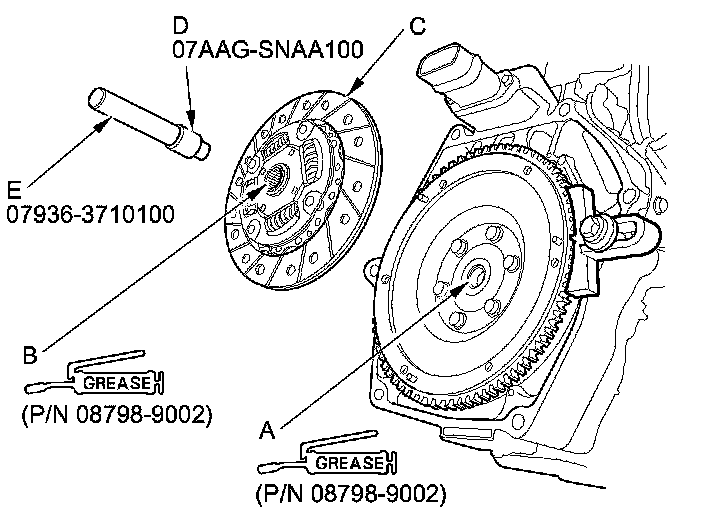 D
07AAG-SNAA100

C

E
07936-3710100

B
GREASE
(P/N 08798-9002)

A
GREASE
(P/N 08798-9002)