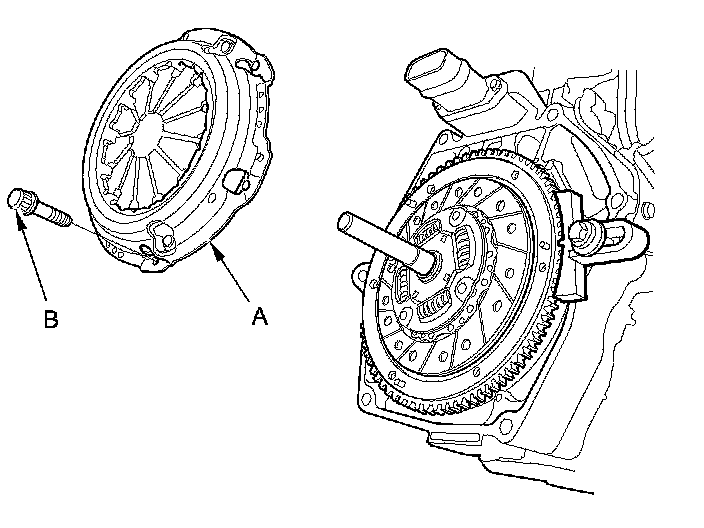 B

A