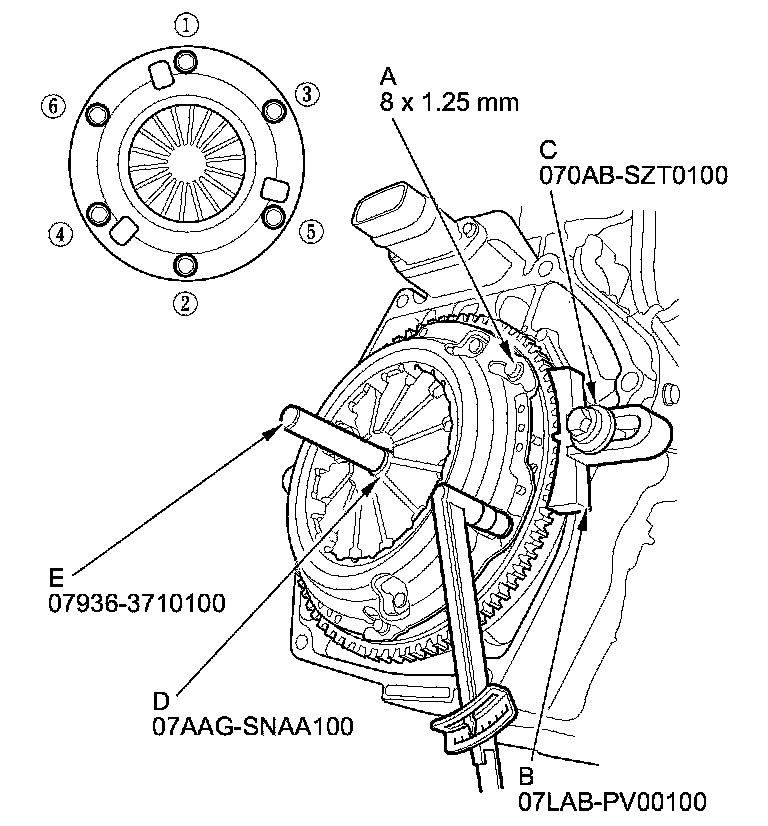 ①
⑥
③
④
⑤
②

A
8 x 1.25 mm

C
070AB-SZT0100

E
07936-3710100

D
07AAG-SNAA100

B
07LAB-PV00100