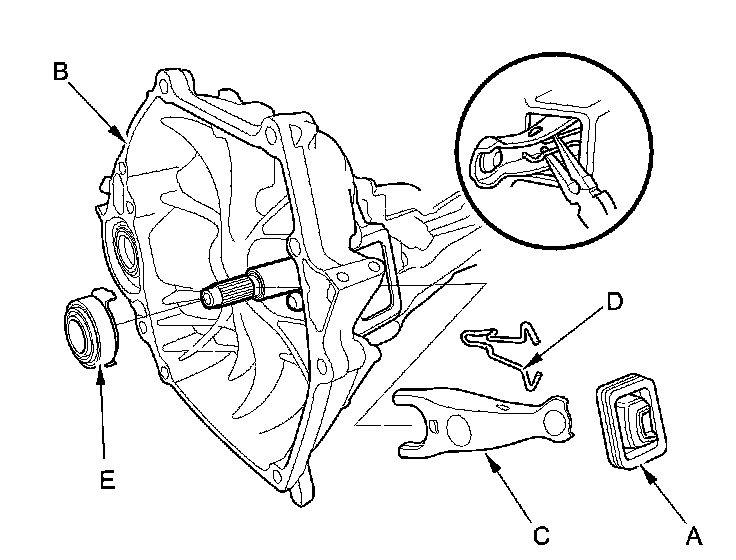 B
D
E
C
A