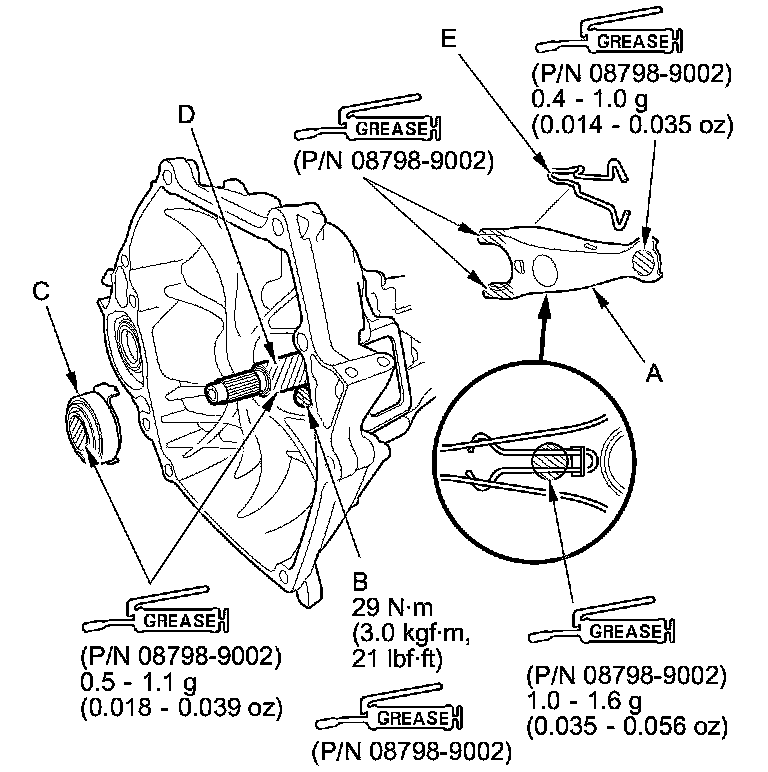 E

GREASE
(P/N 08798-9002)
0.4 - 1.0 g
(0.014 - 0.035 oz)

D

GREASE
(P/N 08798-9002)

C

A

B
29 N·m
(3.0 kgf·m,
21 lbf·ft)

GREASE
(P/N 08798-9002)
0.5 - 1.1 g
(0.018 - 0.039 oz)

GREASE
(P/N 08798-9002)

GREASE
(P/N 08798-9002)
1.0 - 1.6 g
(0.035 - 0.056 oz)