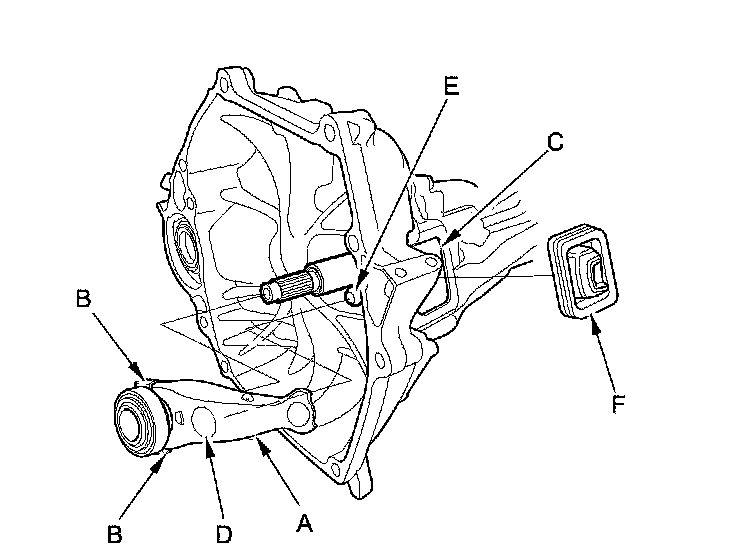 E
C
B
F
B
D
A