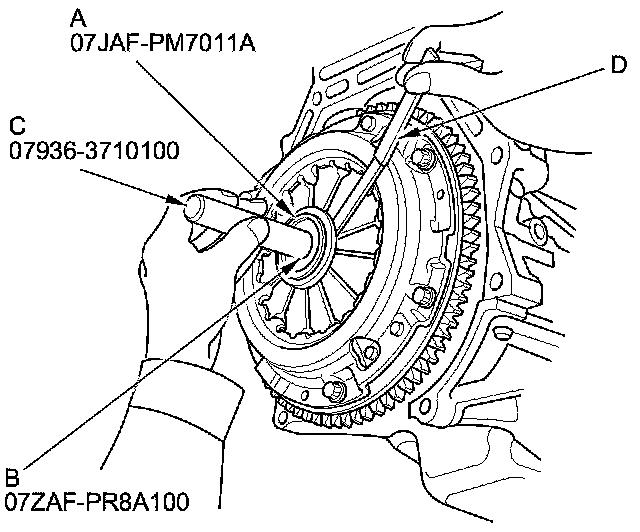 A
07JAF-PM7011A

D

C
07936-3710100

B
07ZAF-PR8A100