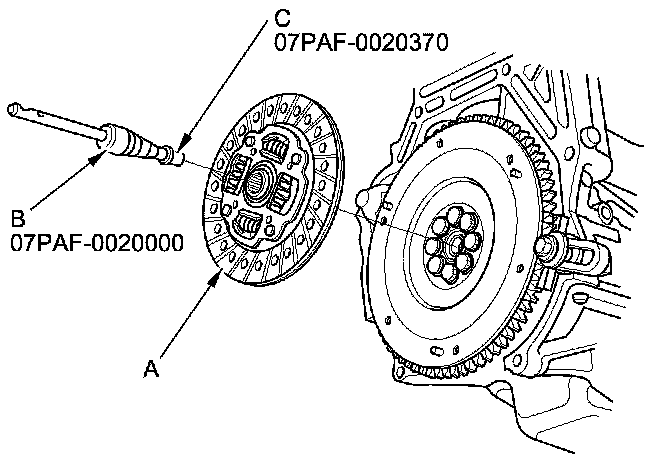 C
07PAF-0020370

B
07PAF-0020000

A