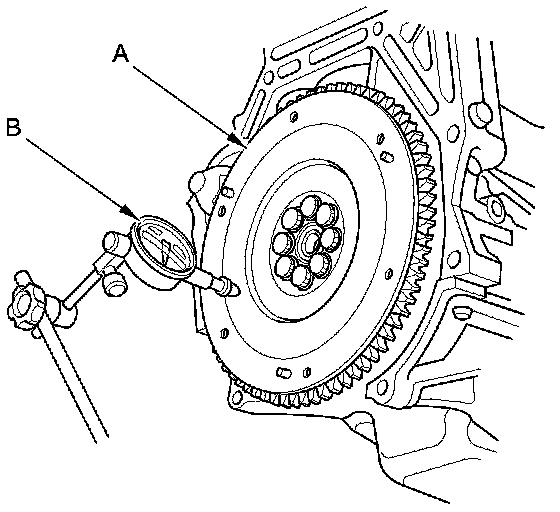 A

B