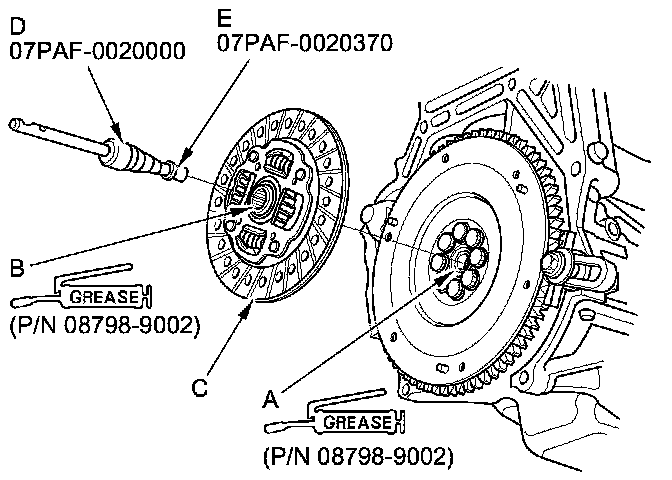 D
07PAF-0020000

E
07PAF-0020370

B

GREASE

(P/N 08798-9002)

C

A

GREASE

(P/N 08798-9002)