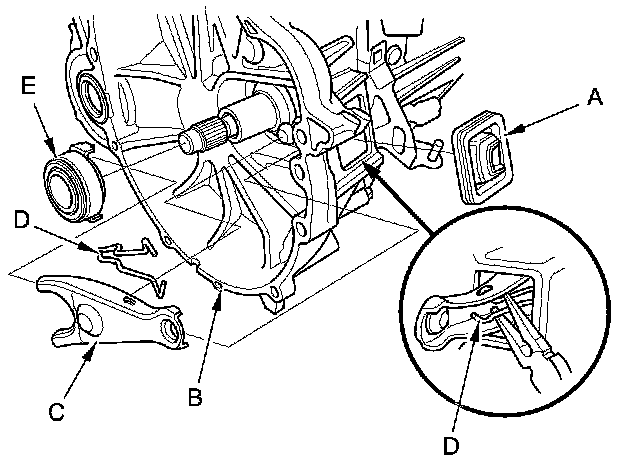 E
A
D
C
B
D