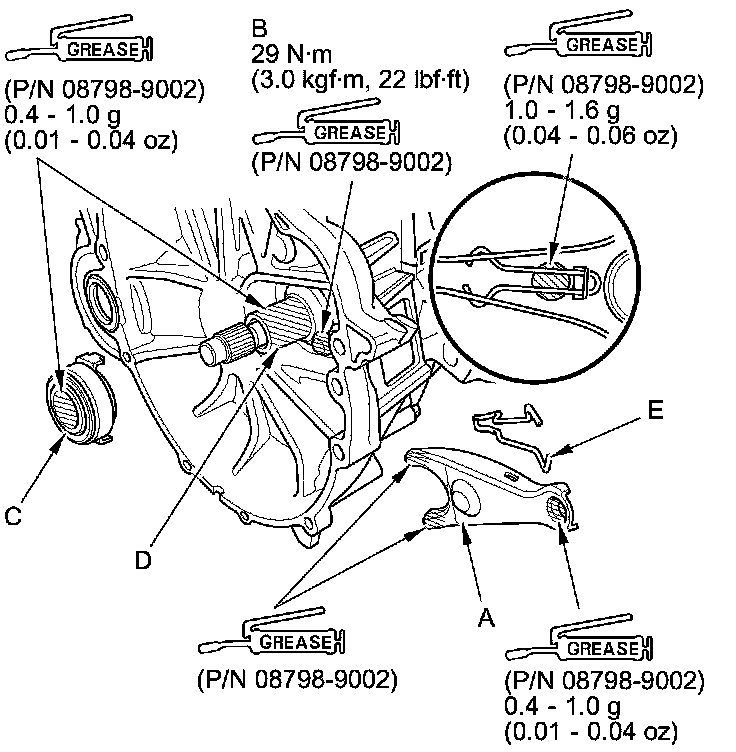 GREASE
(P/N 08798-9002)
0.4 - 1.0 g
(0.01 - 0.04 oz)

B
29 N·m
(3.0 kgf·m, 22 lbf·ft)

GREASE
(P/N 08798-9002)

GREASE
(P/N 08798-9002)
1.0 - 1.6 g
(0.04 - 0.06 oz)

E

C

D

A

GREASE
(P/N 08798-9002)

GREASE
(P/N 08798-9002)
0.4 - 1.0 g
(0.01 - 0.04 oz)