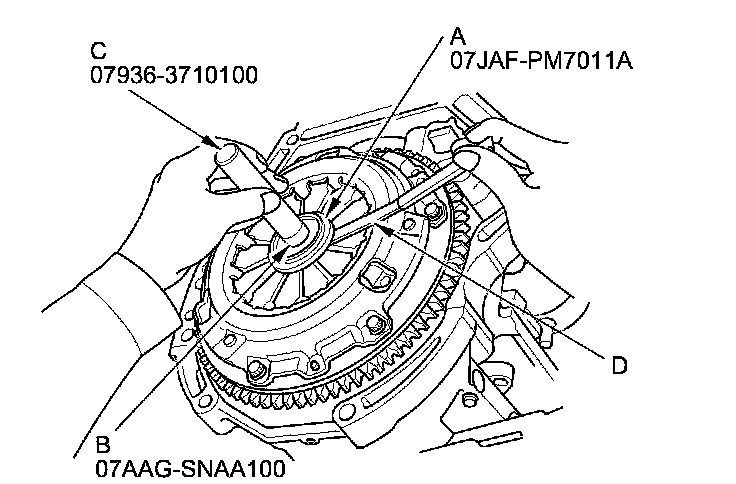 C
07936-3710100

A
07JAF-PM7011A

D

B
07AAG-SNAA100