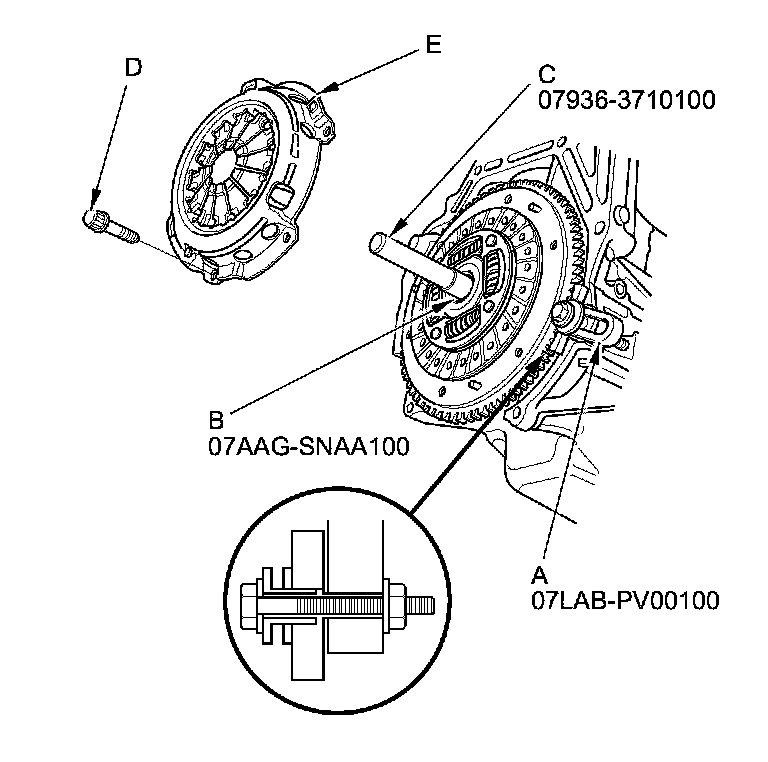 D

E

C
07936-3710100

B
07AAG-SNAA100

A
07LAB-PV00100