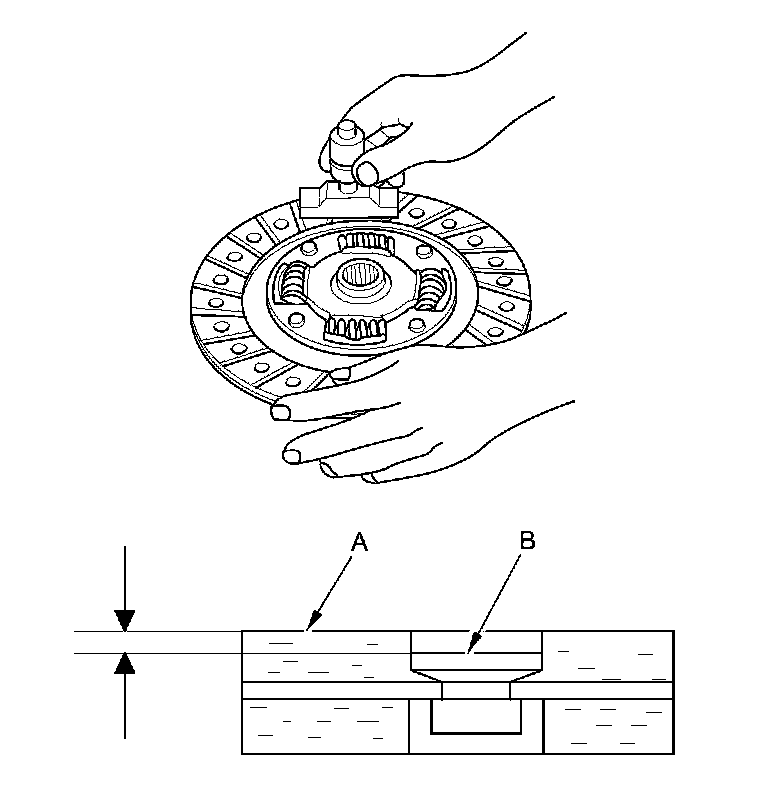 A

B