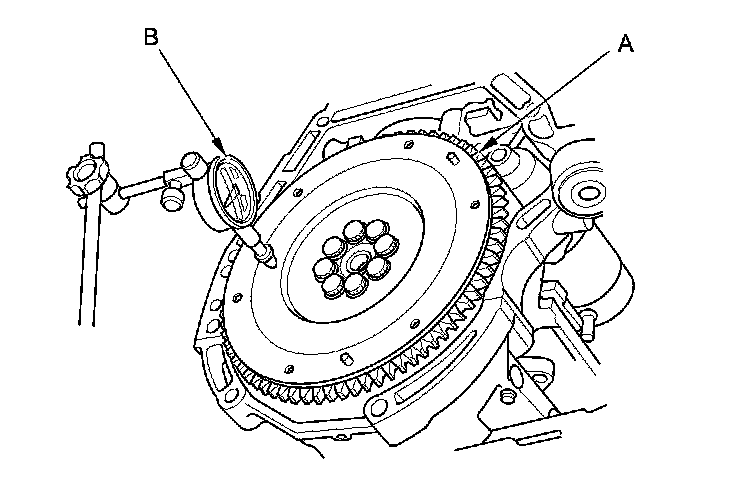 B
A