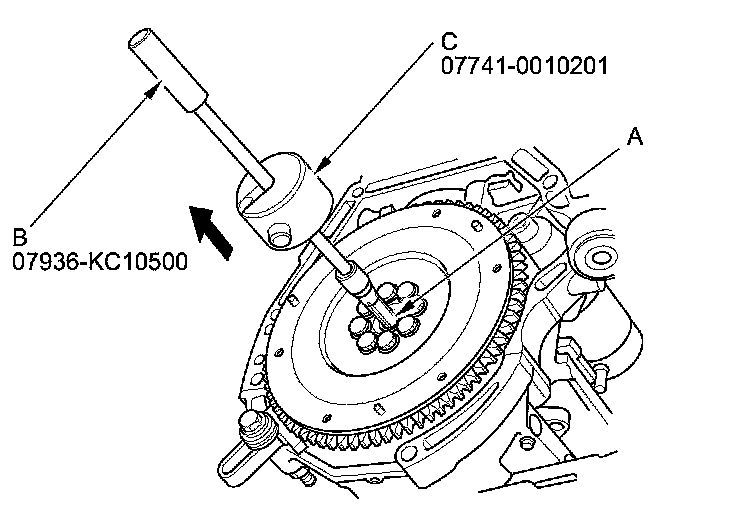 C
07741-0010201

A

B
07936-KC10500