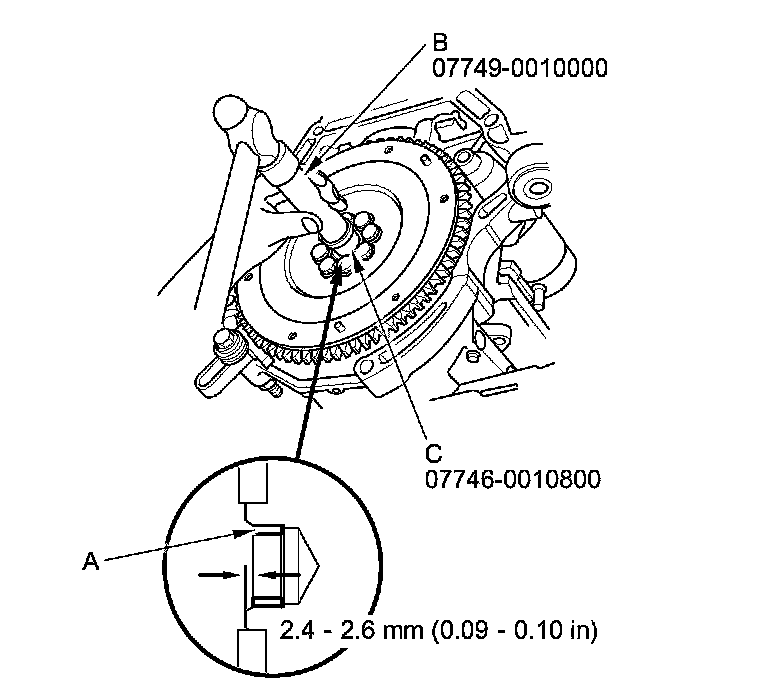 B
07749-0010000

C
07746-0010800

A

2.4 - 2.6 mm (0.09 - 0.10 in)