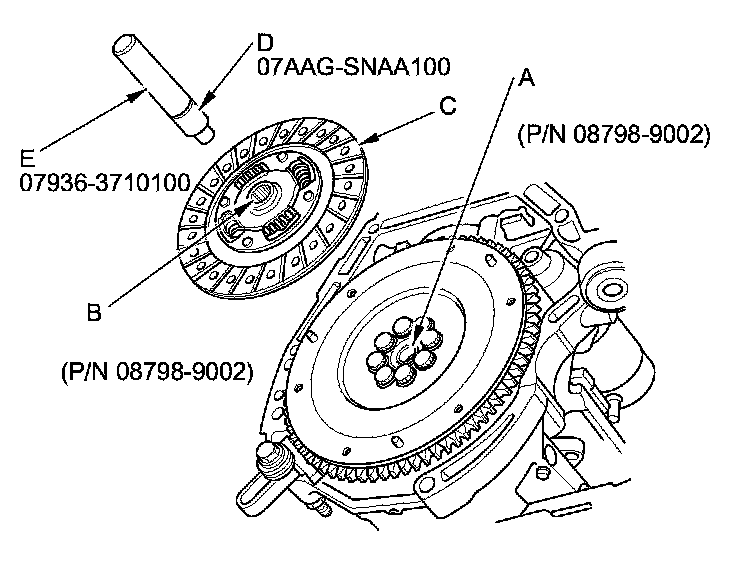 D
07AAG-SNAA100

A

C

(P/N 08798-9002)

E
07936-3710100

B

(P/N 08798-9002)