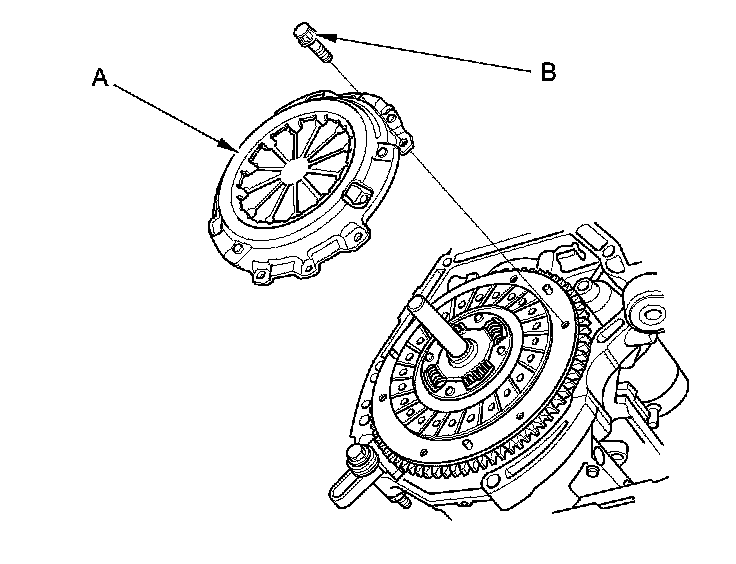 A

B