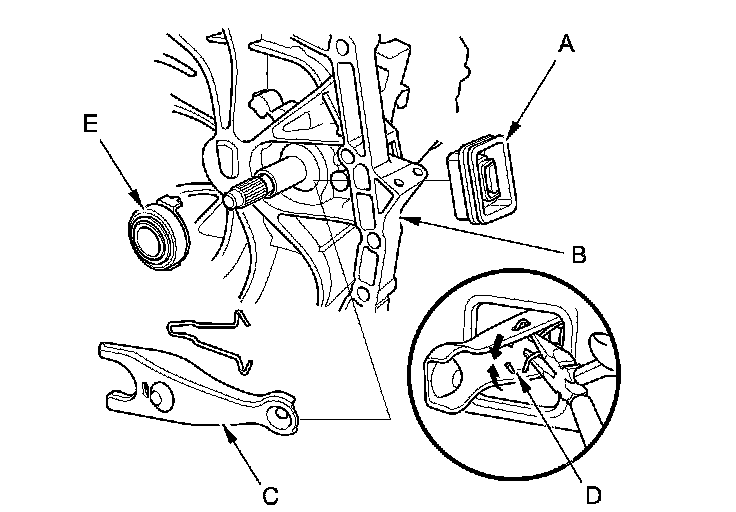 A
E
B
C
D