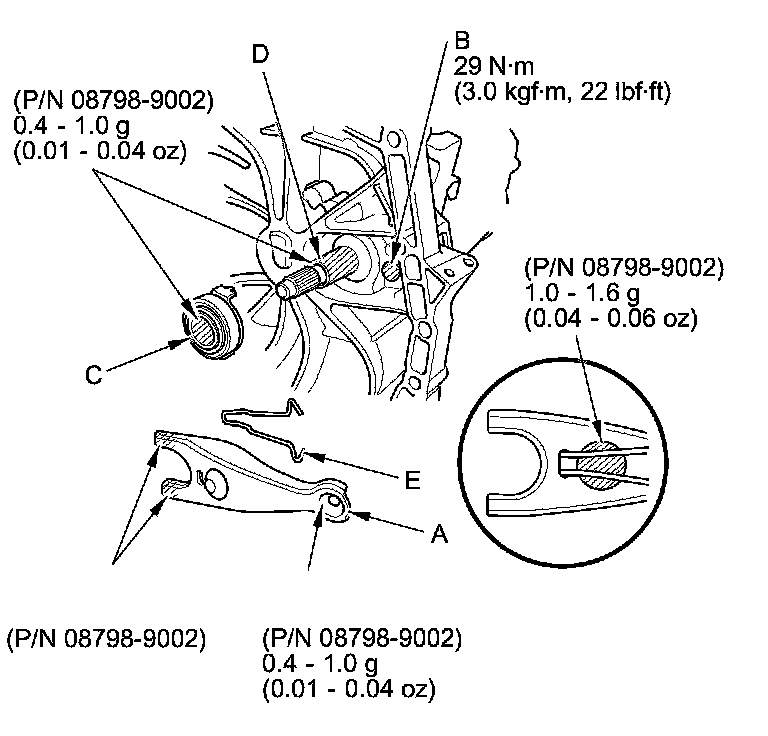 D

B
29 N·m
(3.0 kgf·m, 22 lbf·ft)

(P/N 08798-9002)
0.4 - 1.0 g
(0.01 - 0.04 oz)

(P/N 08798-9002)
1.0 - 1.6 g
(0.04 - 0.06 oz)

C

E

A

(P/N 08798-9002)

(P/N 08798-9002)
0.4 - 1.0 g
(0.01 - 0.04 oz)