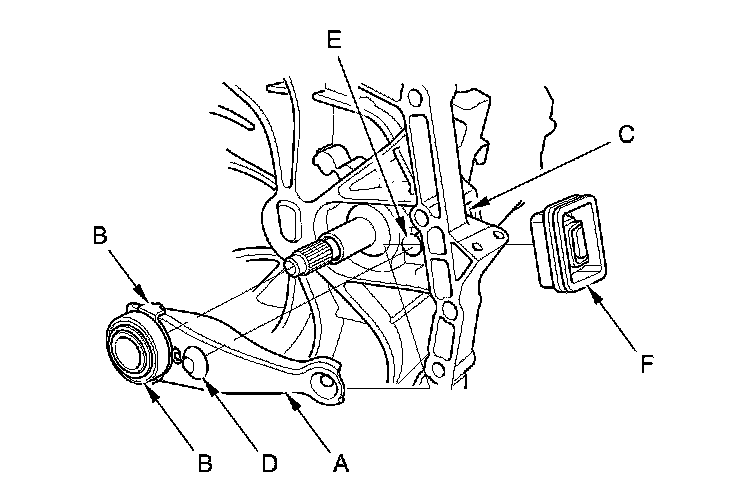 E
C
B
F
B
D
A