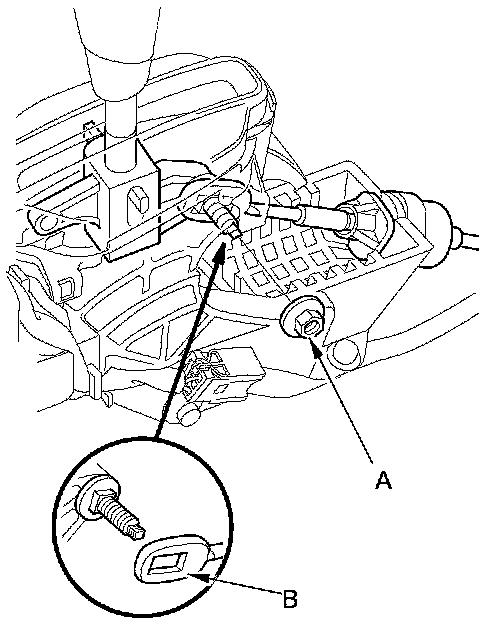 A

B