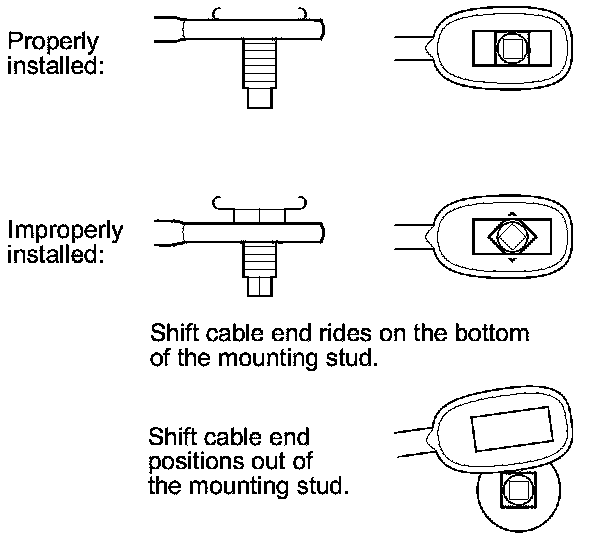 Properly installed:

Improperly installed:

Shift cable end rides on the bottom of the mounting stud.

Shift cable end positions out of the mounting stud.