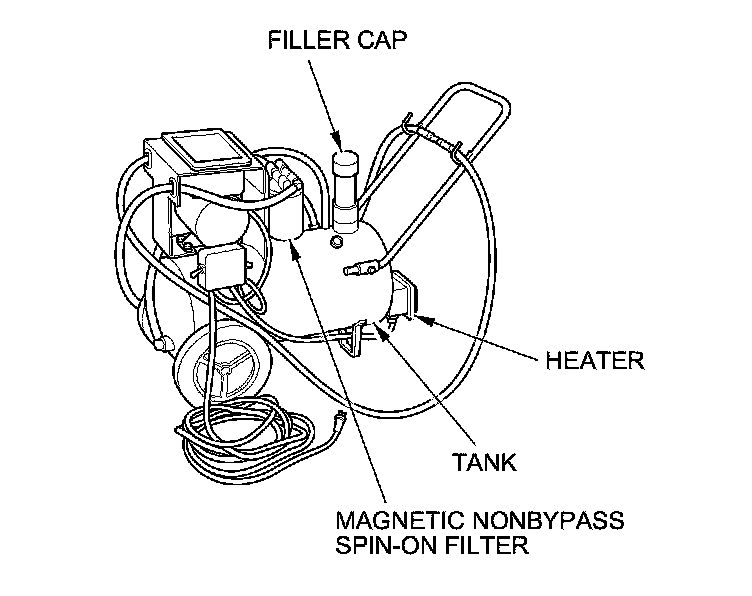 FILLER CAP

HEATER

TANK

MAGNETIC NONBYPASS SPIN-ON FILTER