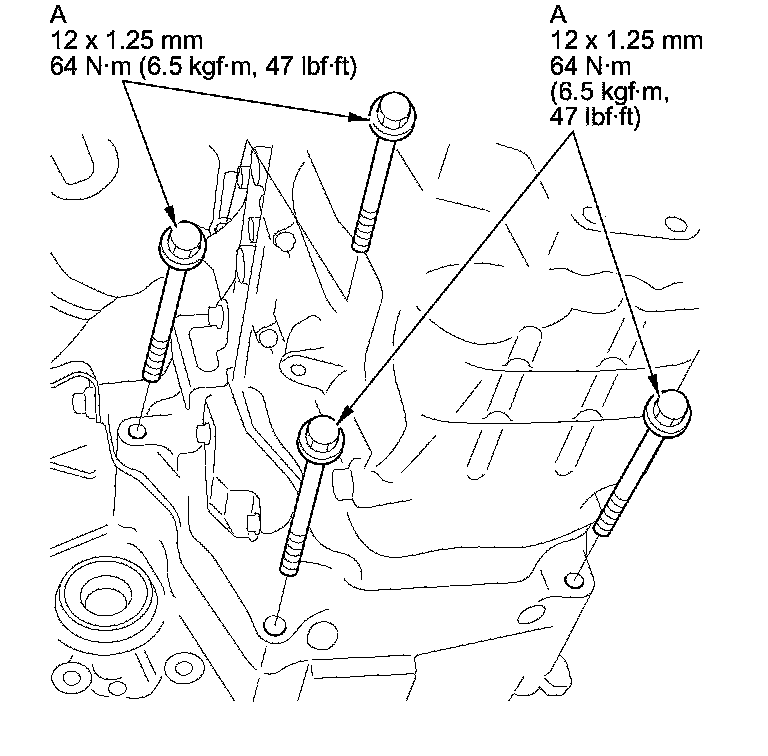 A
12 x 1.25 mm
64 N·m (6.5 kgf·m, 47 lbf·ft)

A
12 x 1.25 mm
64 N·m
(6.5 kgf·m,
47 lbf·ft)