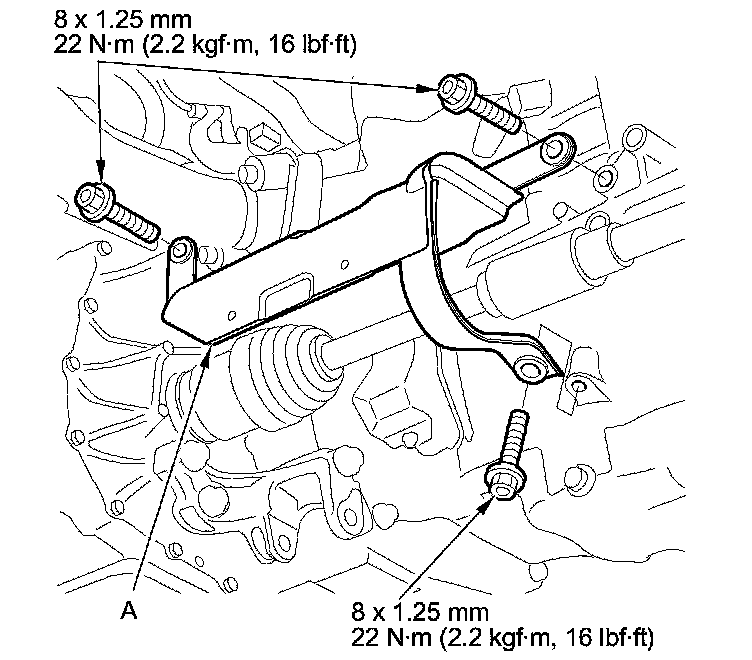 8 x 1.25 mm
22 N·m (2.2 kgf·m, 16 lbf·ft)

A

8 x 1.25 mm
22 N·m (2.2 kgf·m, 16 lbf·ft)