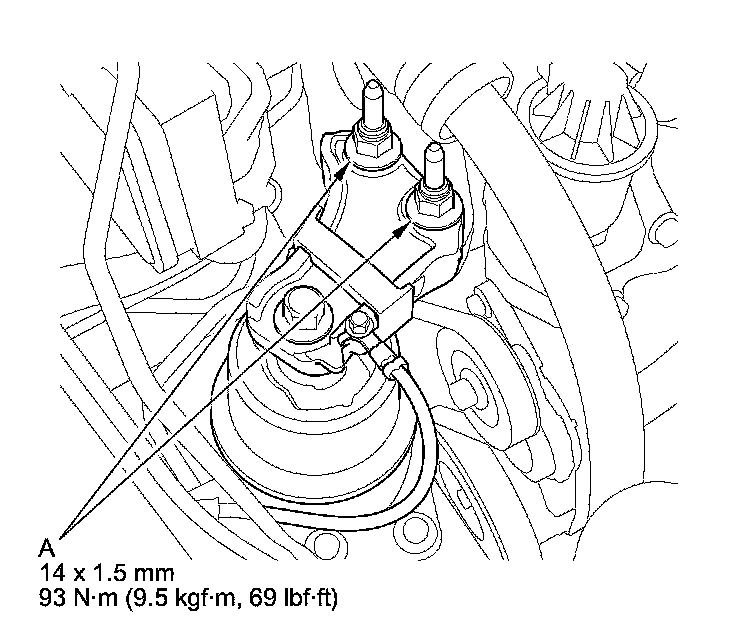 A
14 x 1.5 mm
93 N·m (9.5 kgf·m, 69 lbf·ft)