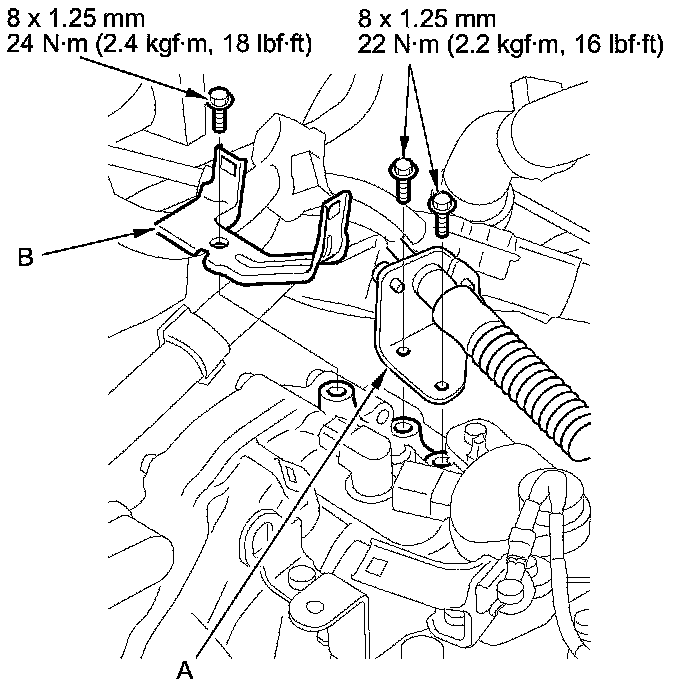 8 x 1.25 mm
24 N·m (2.4 kgf·m, 18 lbf·ft)

8 x 1.25 mm
22 N·m (2.2 kgf·m, 16 lbf·ft)

B

A