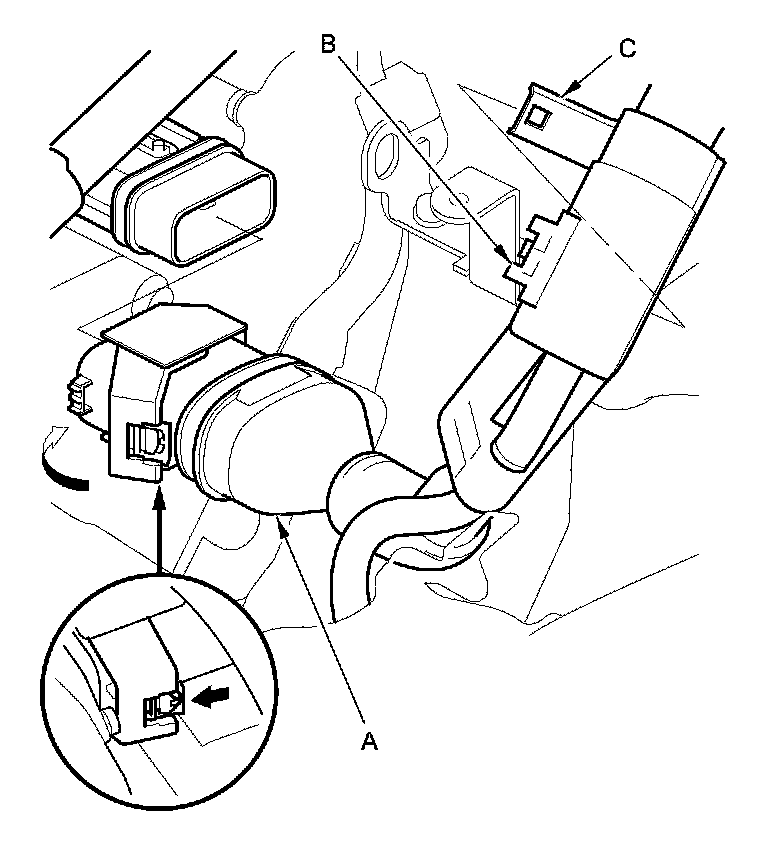 B
C
A